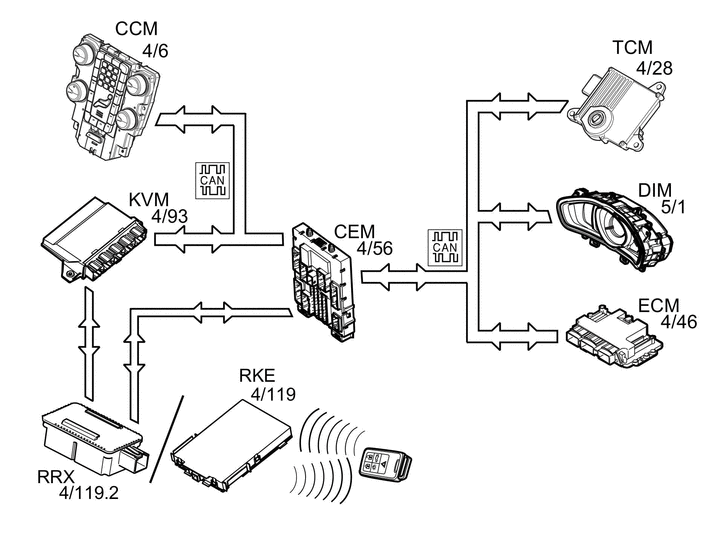 CCM
4/6

TCM
4/28

CAN

KVM
4/93

DIM
5/1

CEM
4/56

CAN

ECM
4/46

RKE
4/119

RRX
4/119.2