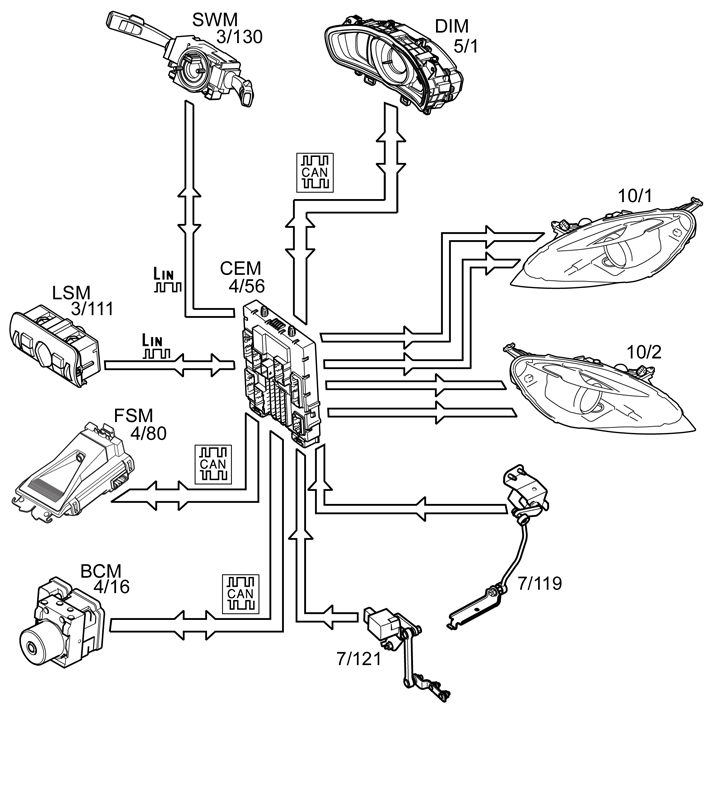 SWM
3/130

DIM
5/1

CAN

10/1

LIN

CEM
4/56

LSM
3/111

LIN

10/2

FSM
4/80

CAN

BCM
4/16

CAN

7/119

7/121