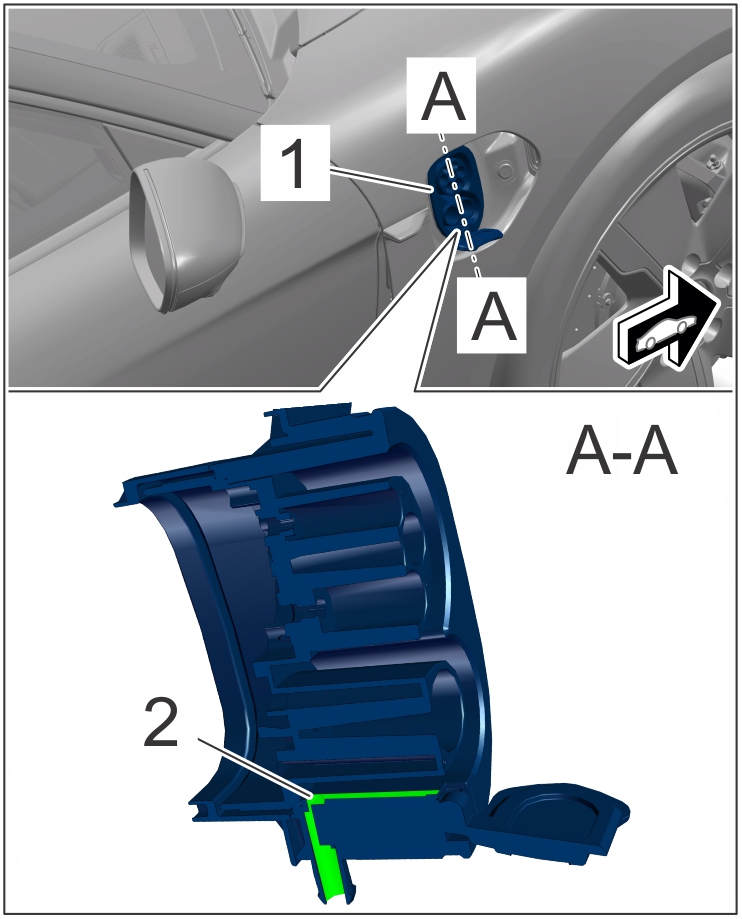 A
1
A
A-A
2