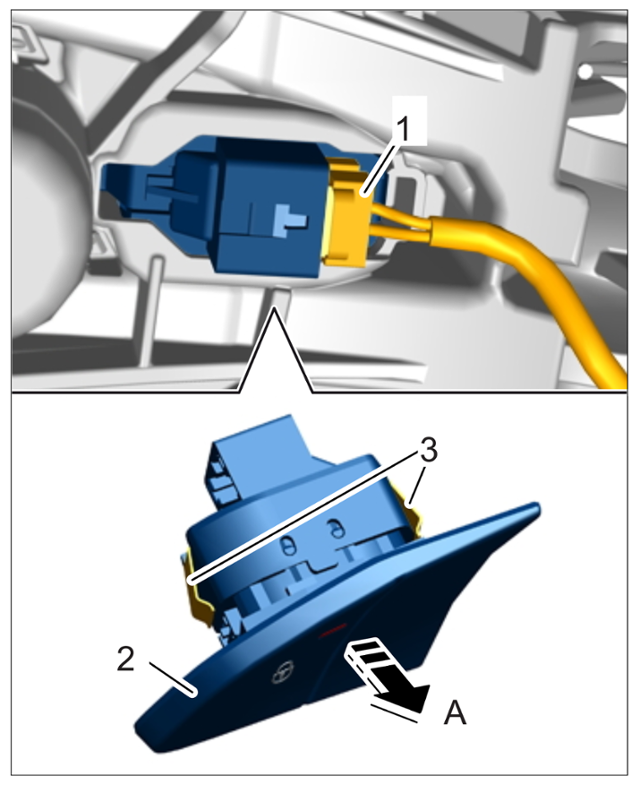 1

3

2

A