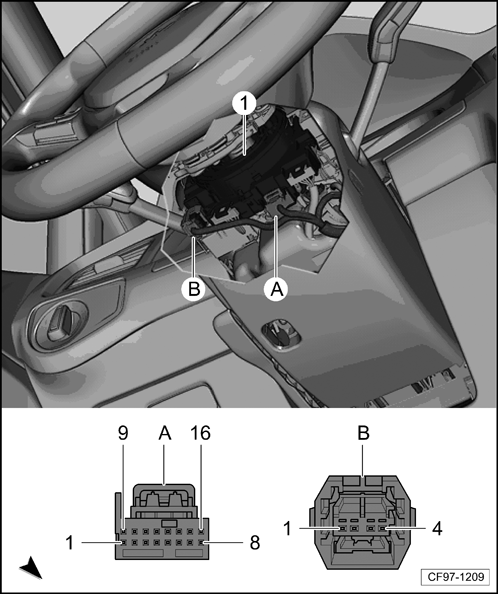 1
B
A
9
A
16
1
8
B
1
4
CF97-1209