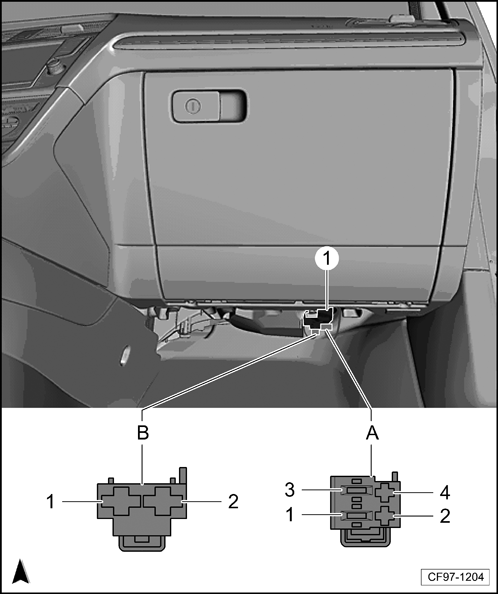 1

B

A

1

2

3

4

1

2

CF97-1204