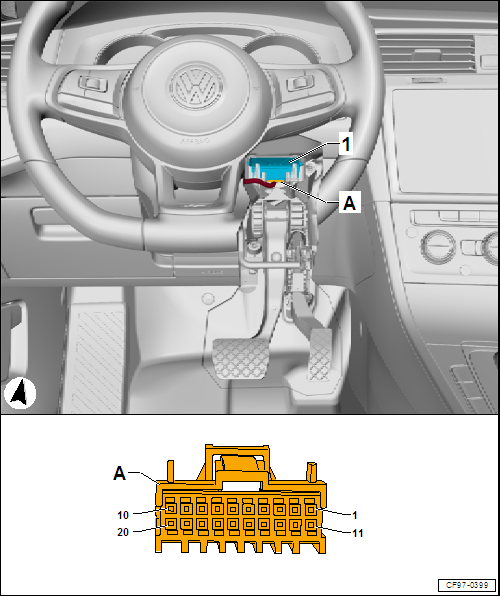 AIRBAG

1

A

A

10

20

1

11

CF97-0399