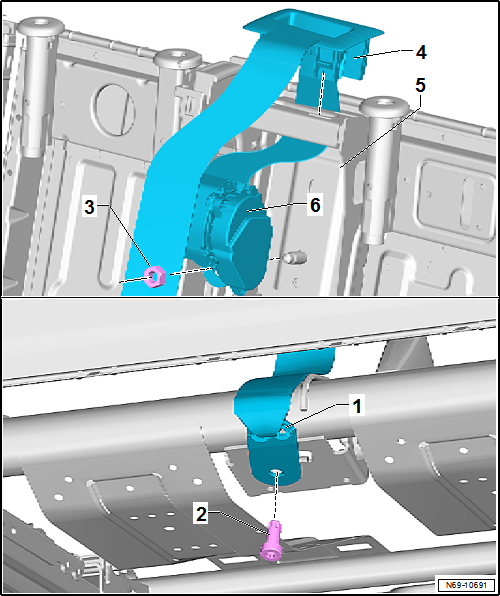 4
5
3
6
1
2
N69-10691