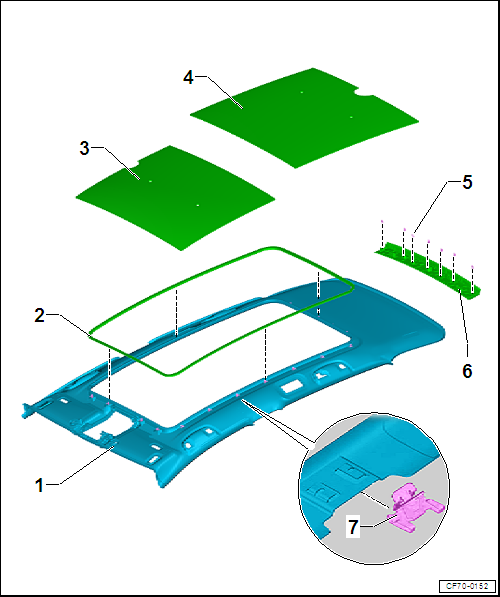 4

3

5

2

6

1

7

CF70-0152