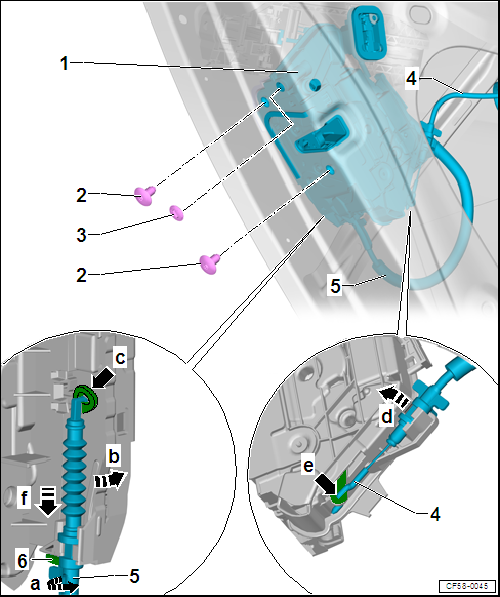 1
4
2
3
2
5
c
b
f
6
a
5
d
e
4
CF58-0045