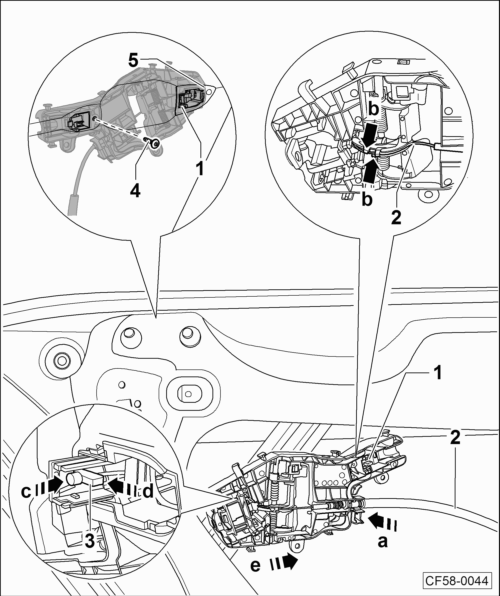 5
1
4
b
b
2
1
2
c
d
3
a
e
CF58-0044