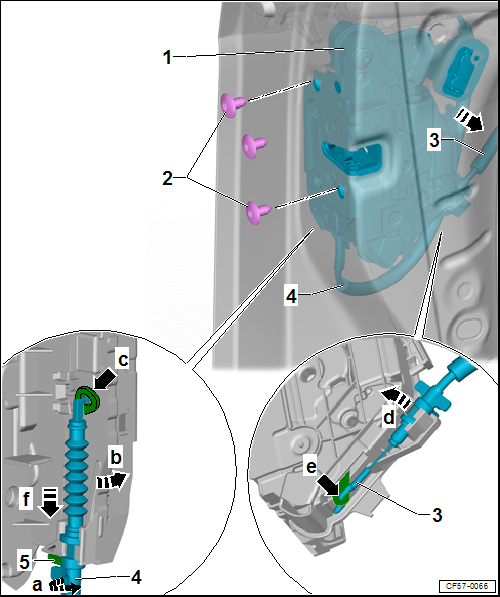 1

2

3

4

c

b

f

5

a

4

d

e

3

CF57-0066