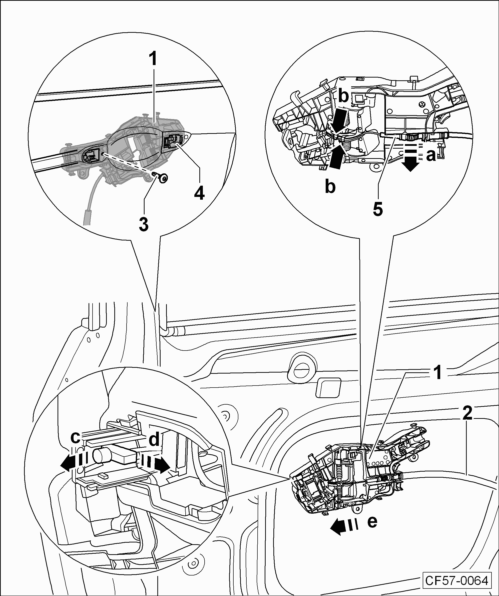 1
4
3
b
b
a
5
1
2
c
d
e
CF57-0064