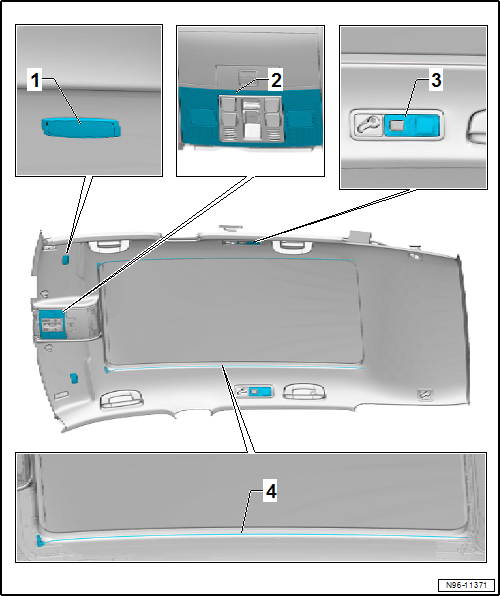 1

2

3

4

N96-11371