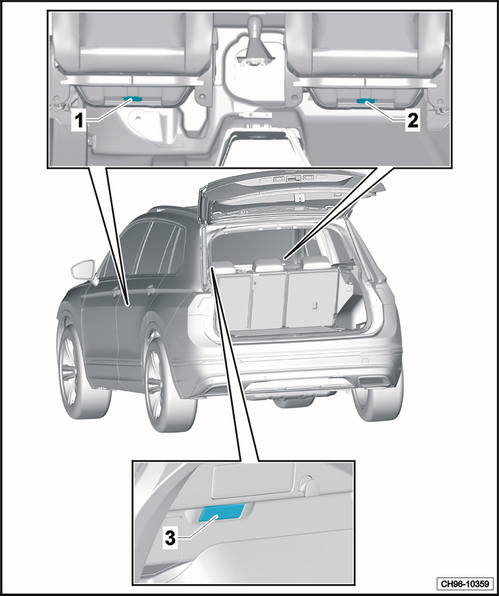 1

2

3

CH96-10359