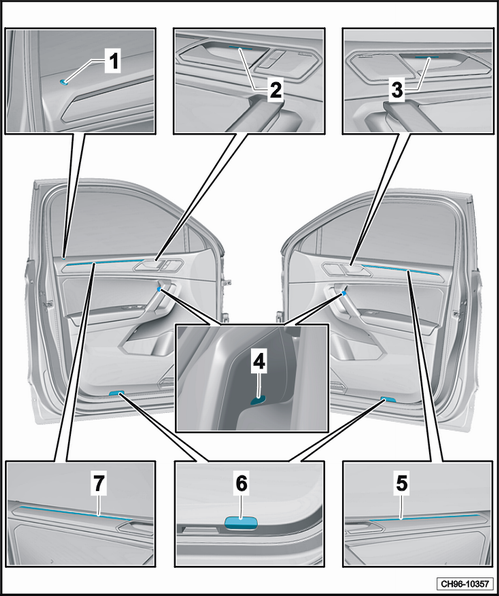 1
2
3
4
7
6
5
CH96-10357