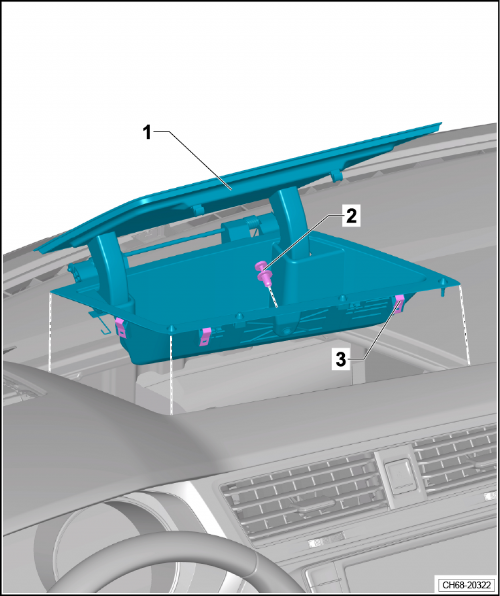 1

2

3

CH68-20322