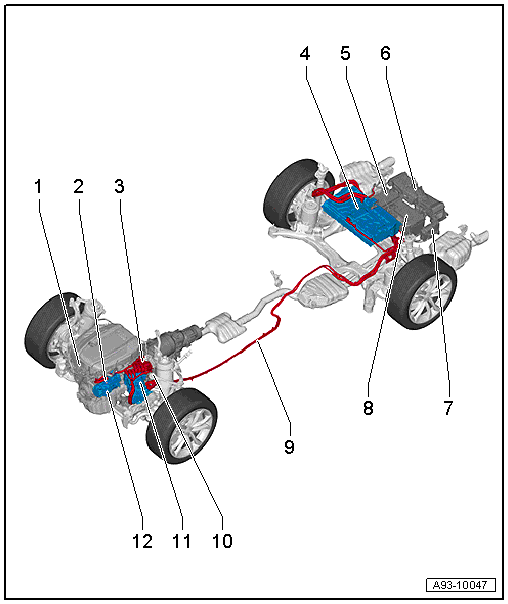 4 5 6

1 2 3

8 7

9

12 11 10

A93-10047