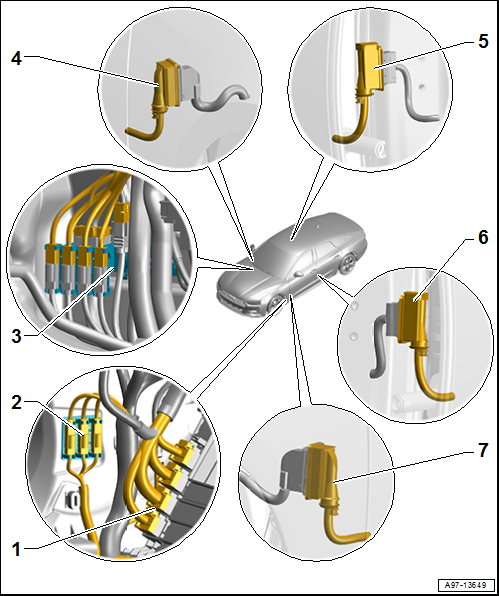 4
5
3
6
2
7
1
A97-13649