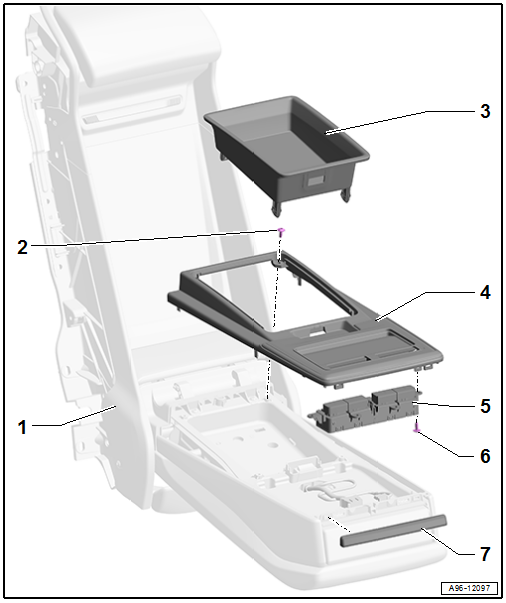 3
2
4
5
1
6
7
A96-12097