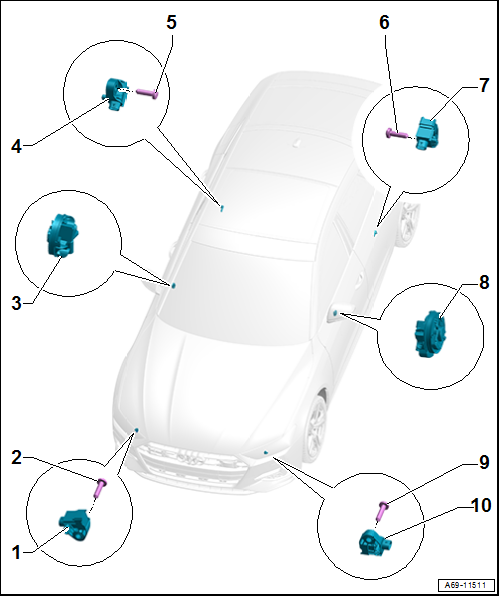 5
6
7
4
3
8
2
9
10
1
A69-11511