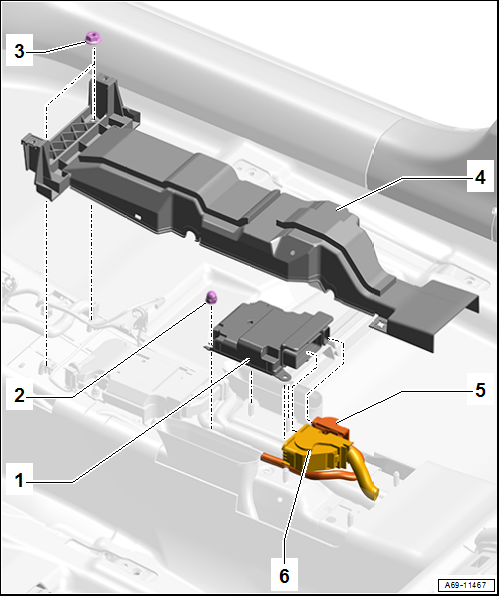 3
4
2
5
1
6
A69-11467