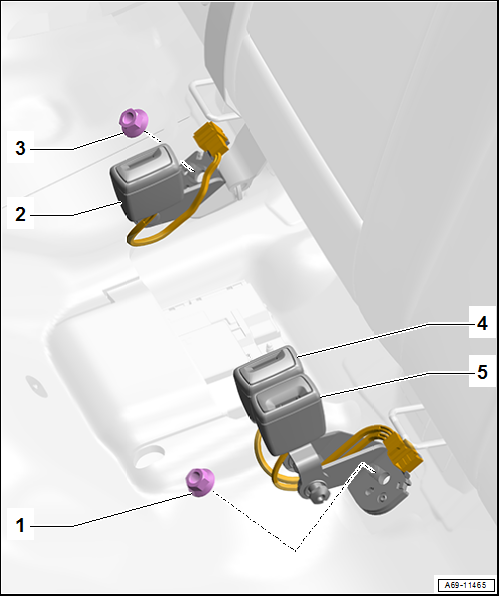 3
2
4
5
1
A69-11465