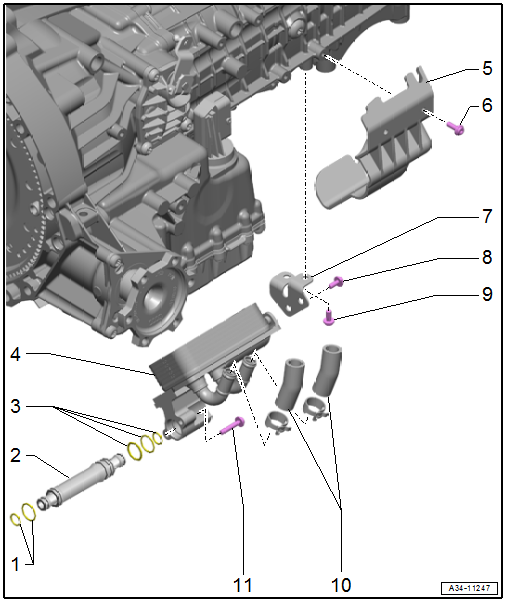 5
6
7
8
9
4
3
2
1
11
10
A34-11247