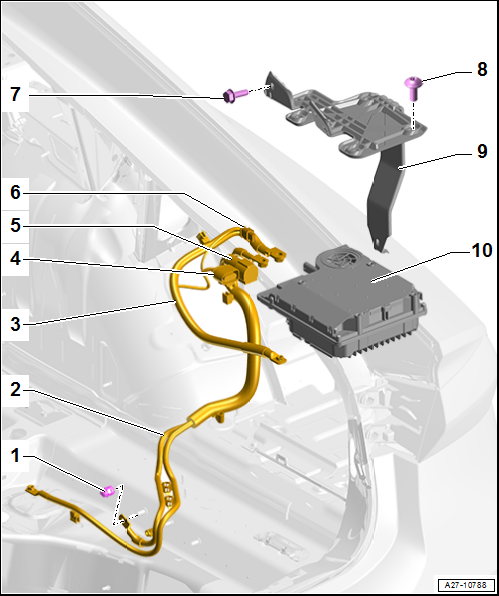 7
8
9
6
5
4
10
3
2
1
A27-10788