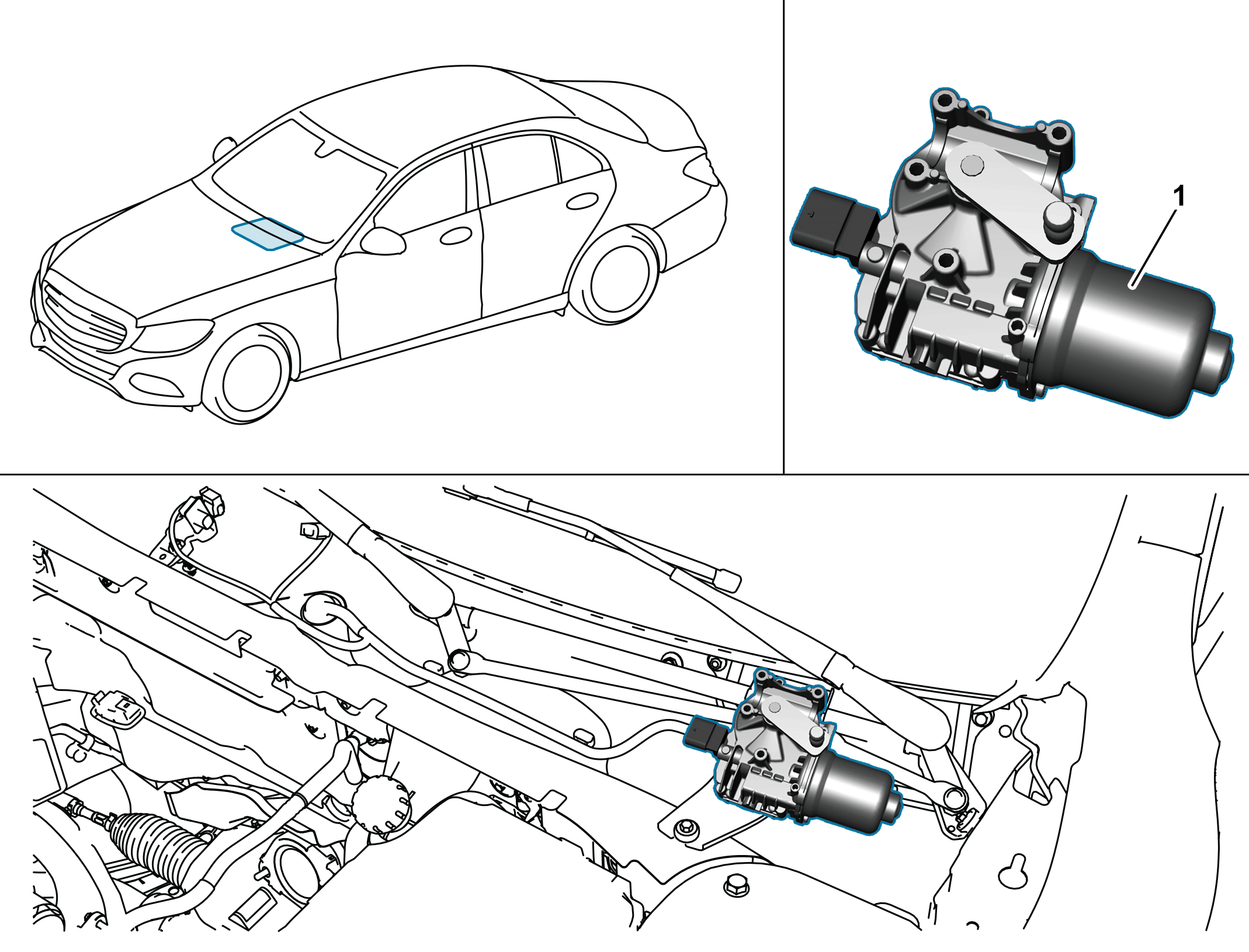 1