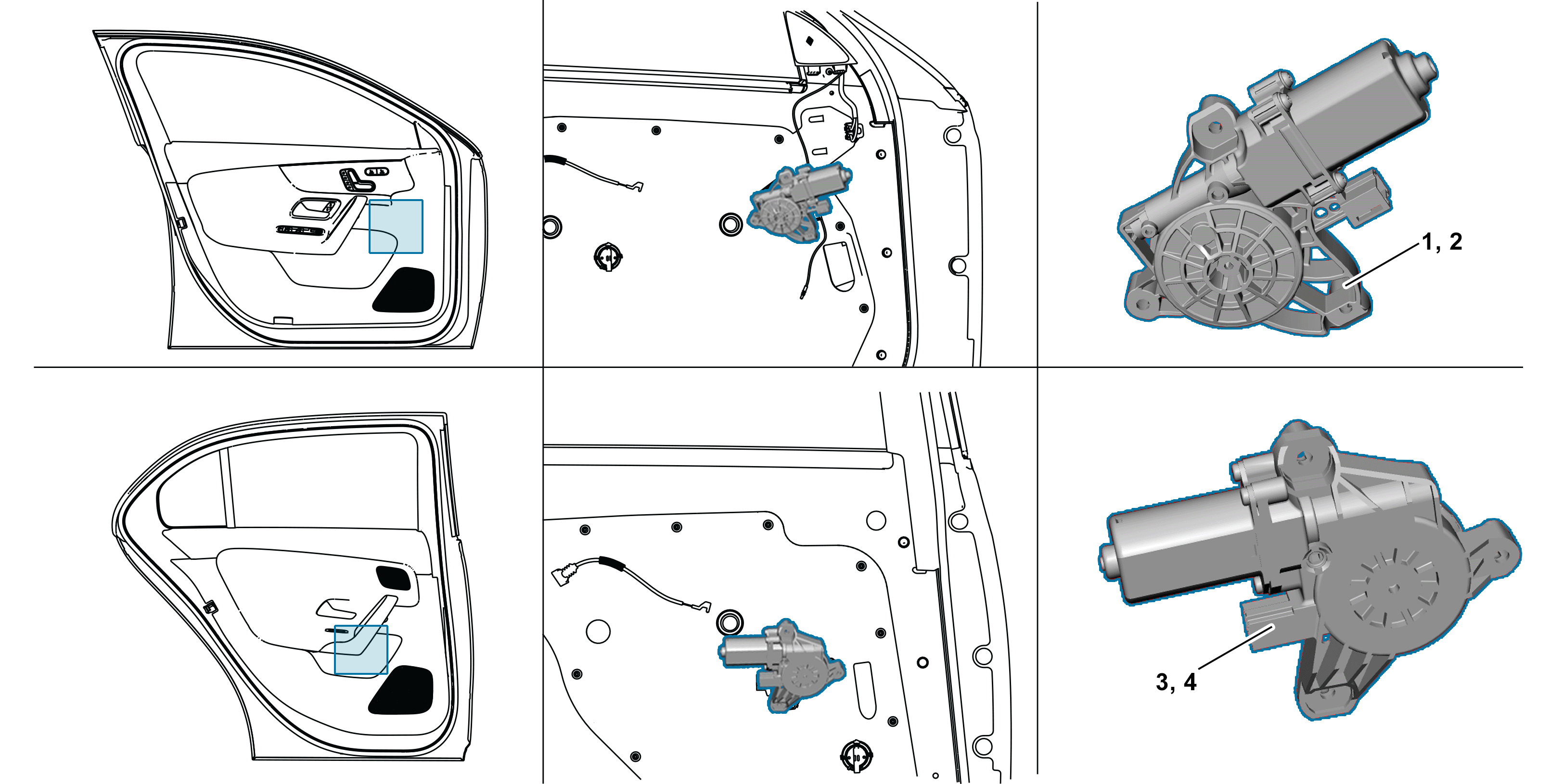 1, 2

3, 4