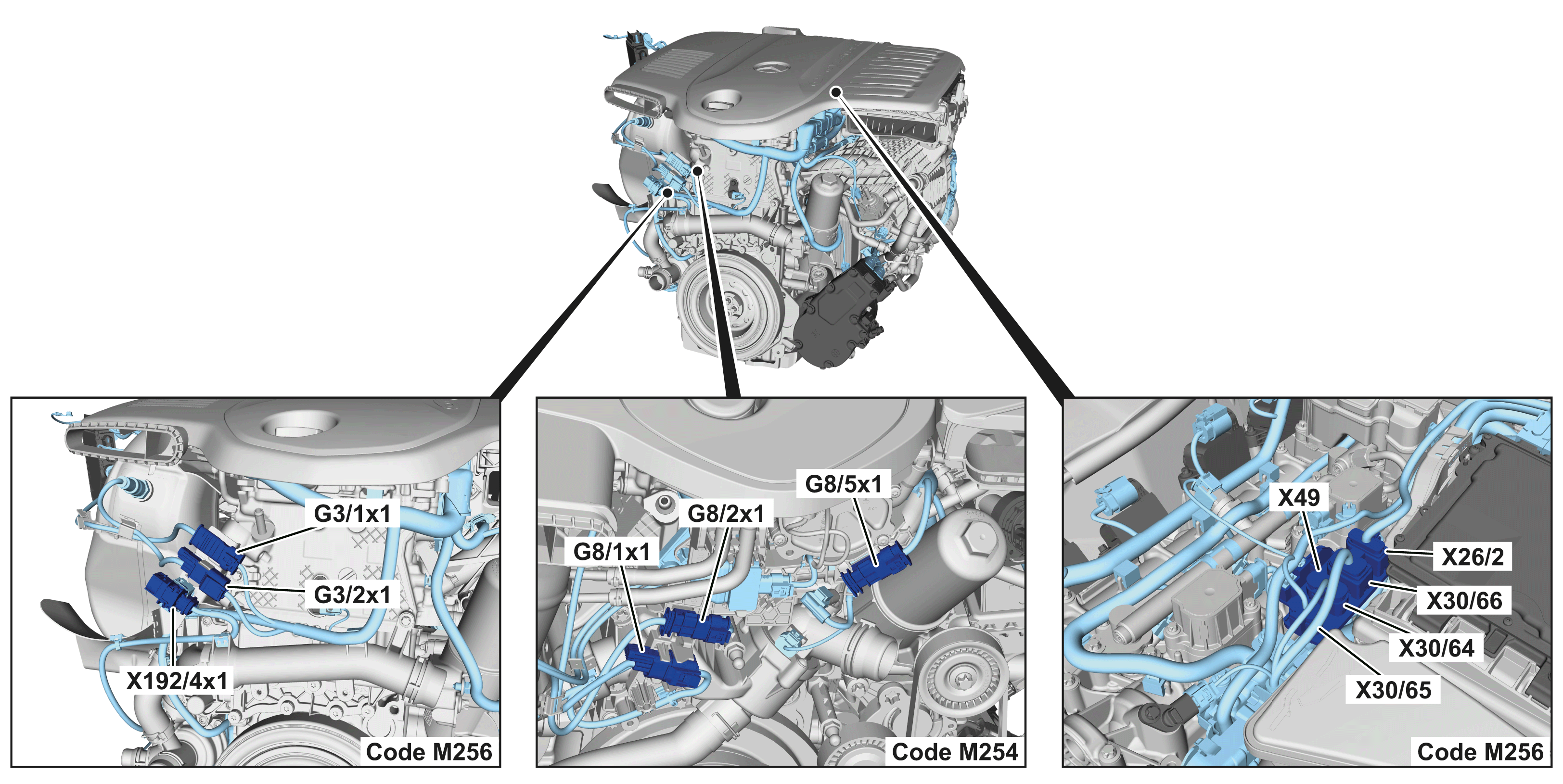 G3/1x1
G3/2x1
X192/4x1
Code M256

G8/5x1
G8/2x1
G8/1x1
Code M254

X49
X26/2
X30/66
X30/64
X30/65
Code M256