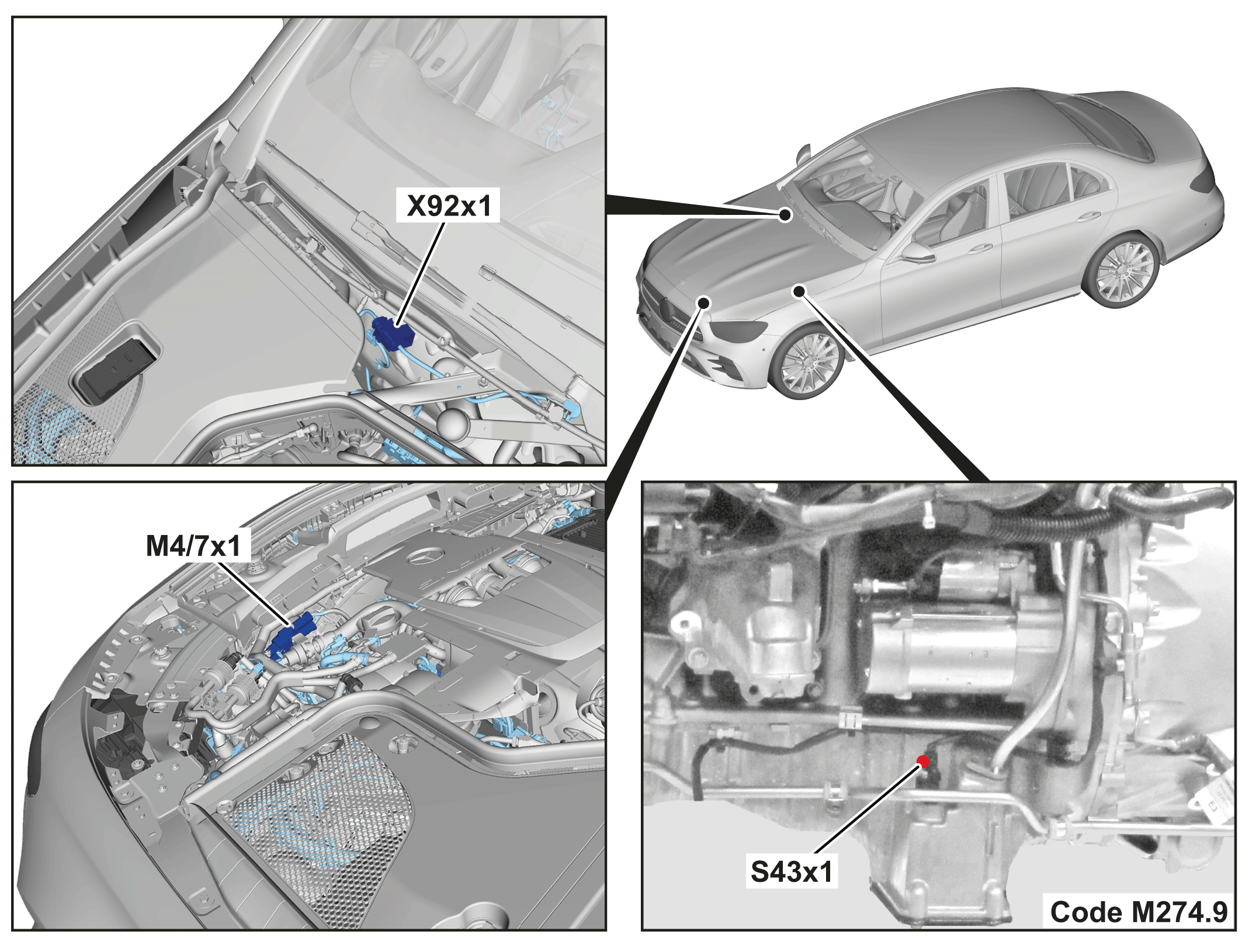 X92x1

M4/7x1

S43x1

Code M274.9