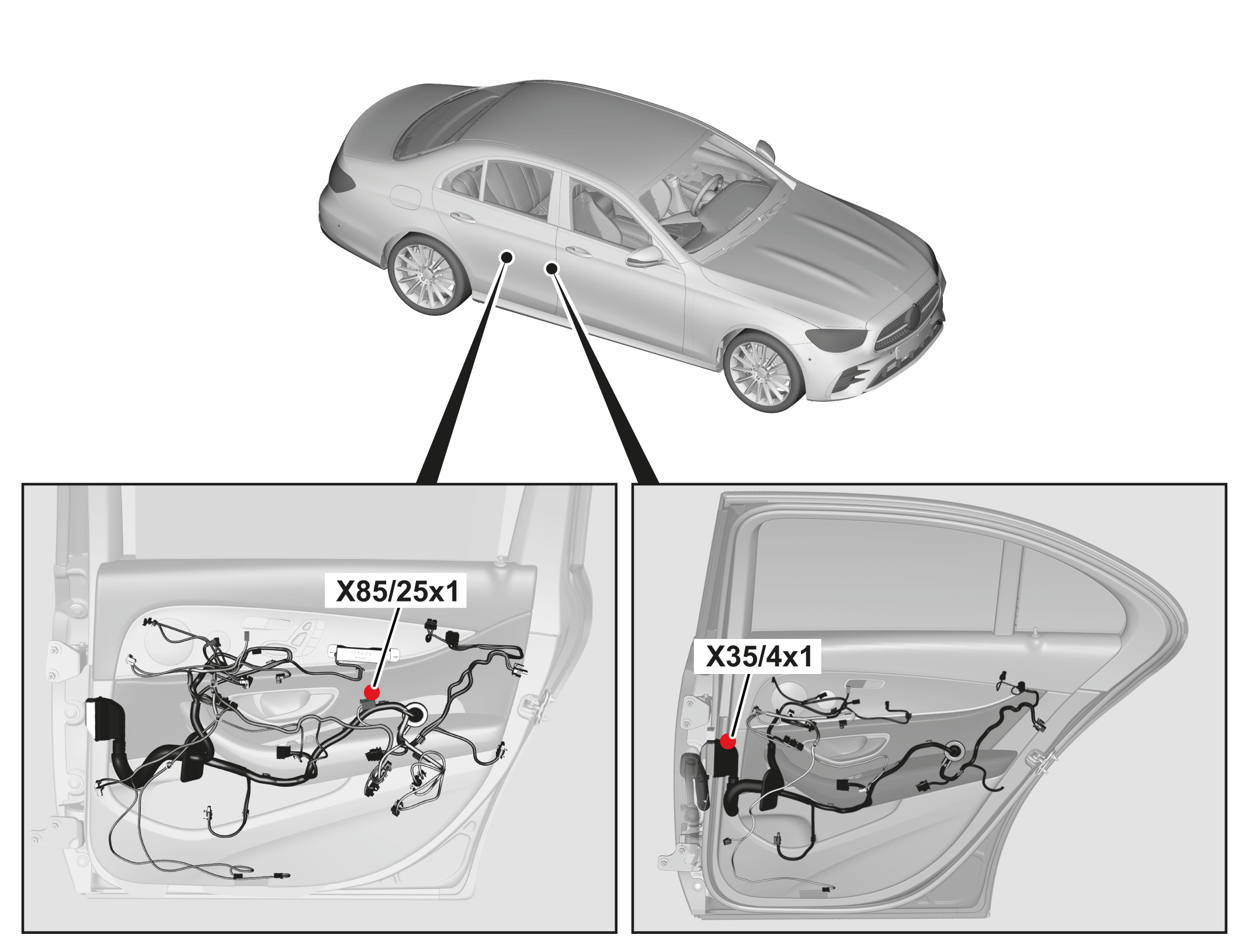 X85/25x1

X35/4x1