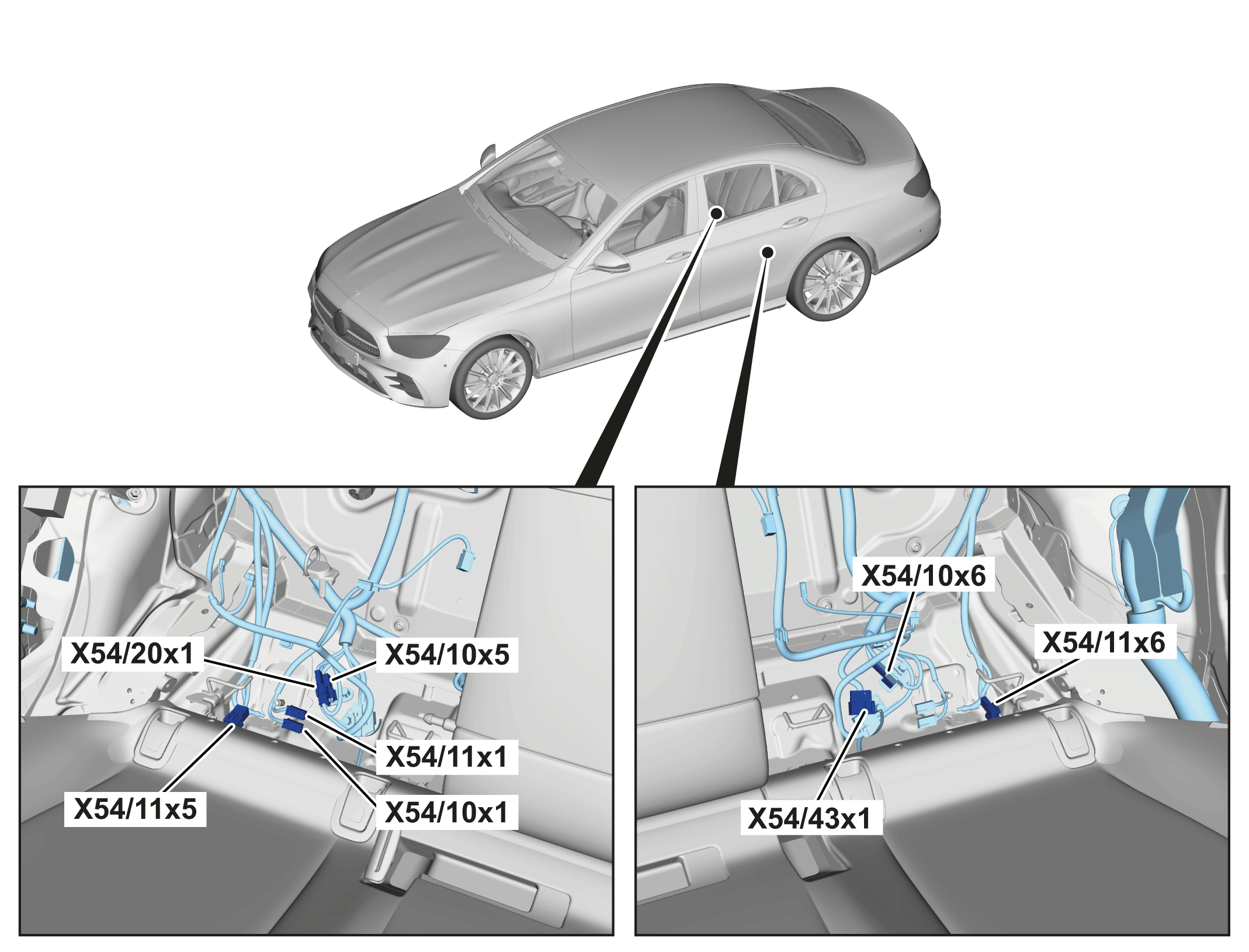 X54/20x1
X54/10x5
X54/11x1
X54/11x5
X54/10x1

X54/10x6
X54/11x6
X54/43x1