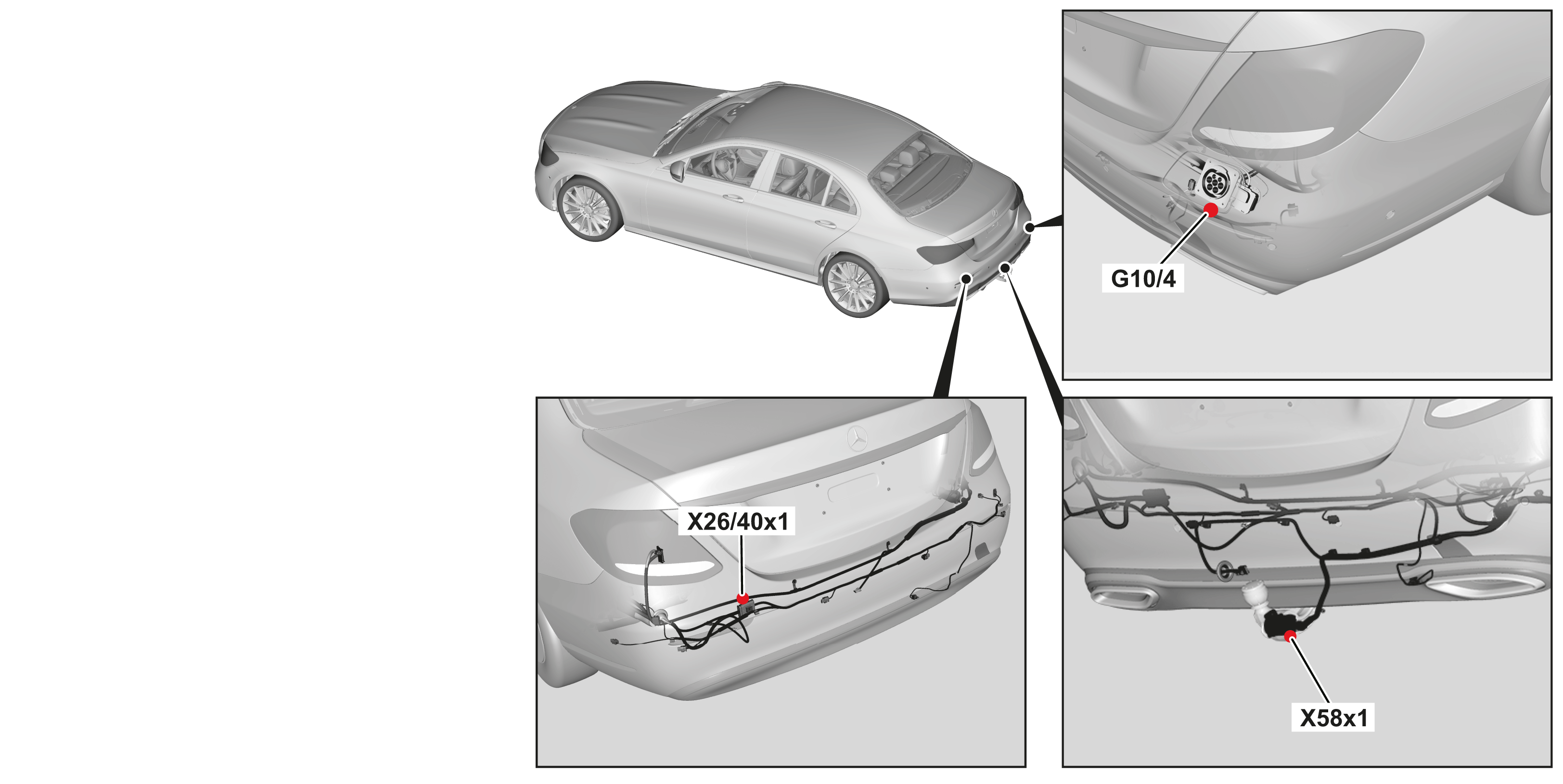 G10/4

X26/40x1

X58x1