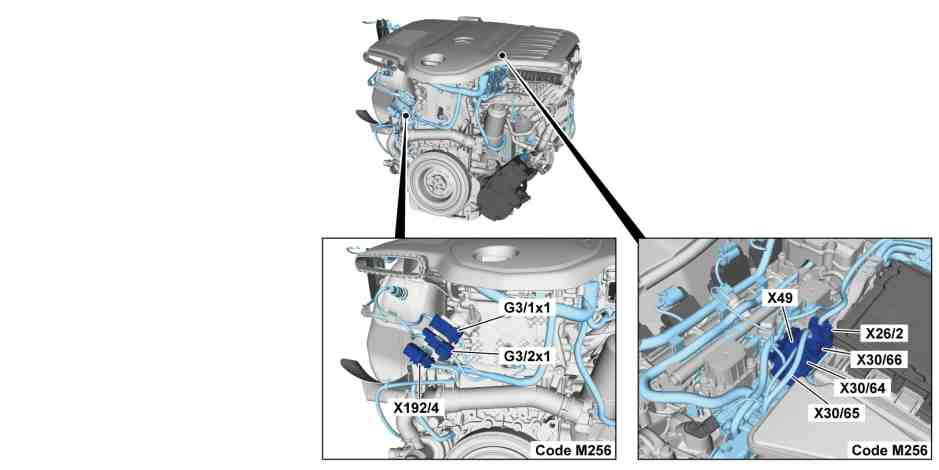 G3/1x1

G3/2x1

X192/4

Code M256

X49

X26/2

X30/66

X30/64

X30/65

Code M256