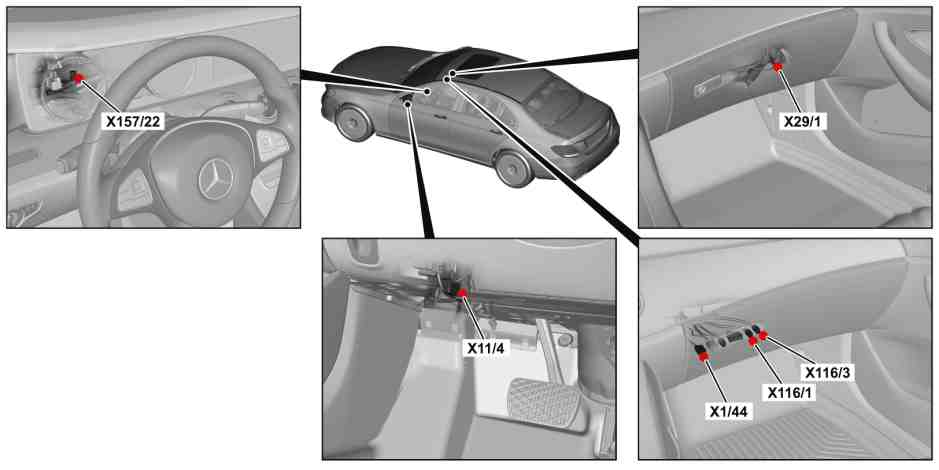 X157/22

X29/1

X11/4

X116/3

X116/1

X1/44