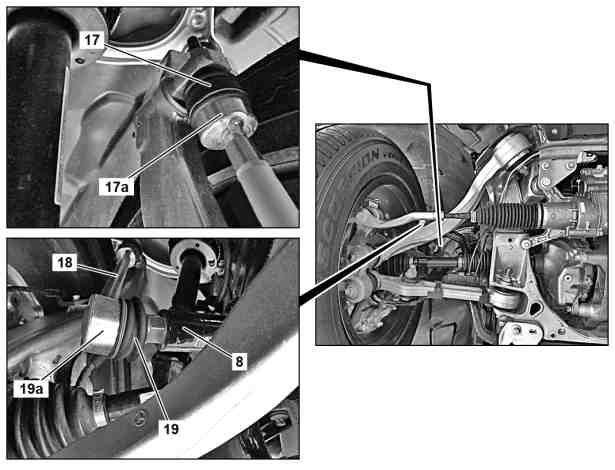 17
17a
18
8
19a
19