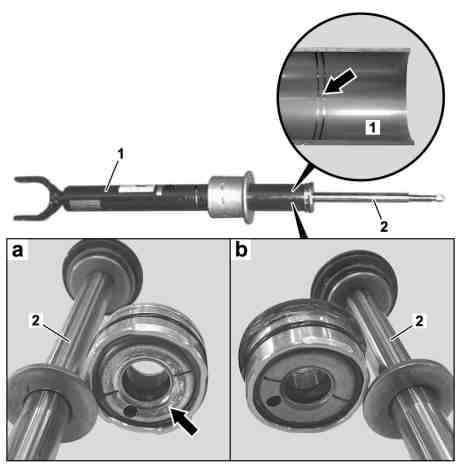 1
1
2
a
2
b
2