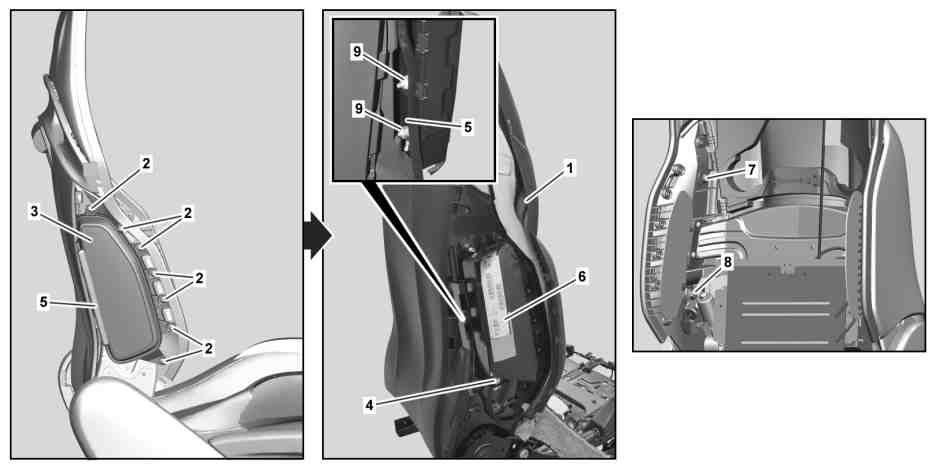 2
3
2
2
5
2
9
9
5
1
6
4
7
8