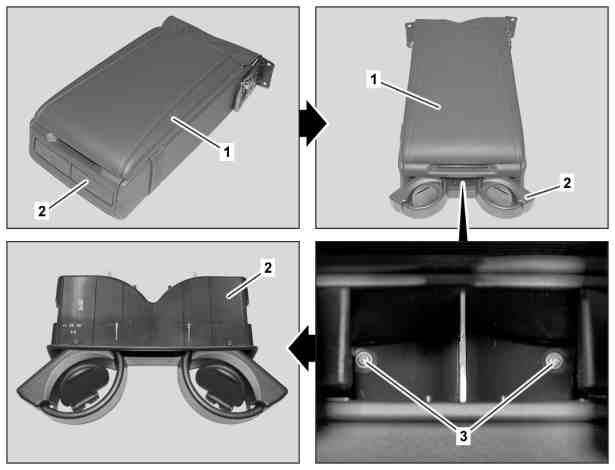 1
2
1
2
2
3