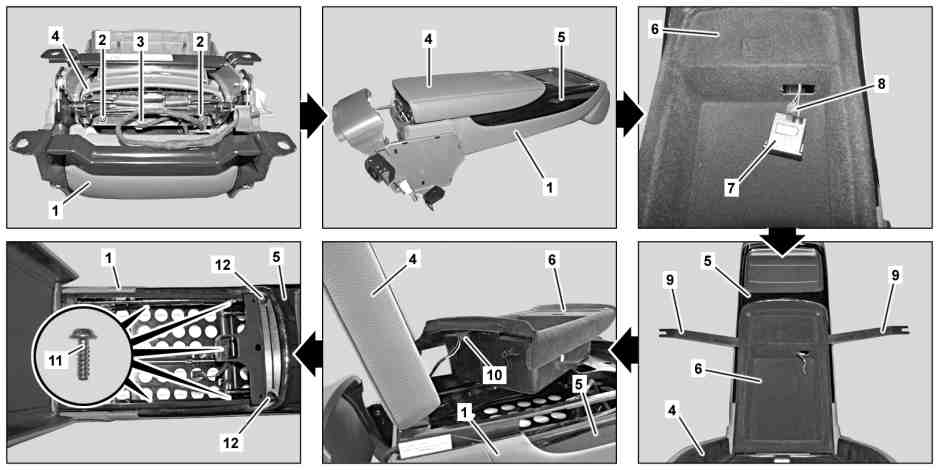 4 2 3 2
1
4 5
1
6
8
7
1 12 5
11
12
4 6
10
1 5
9 5 9
6
4