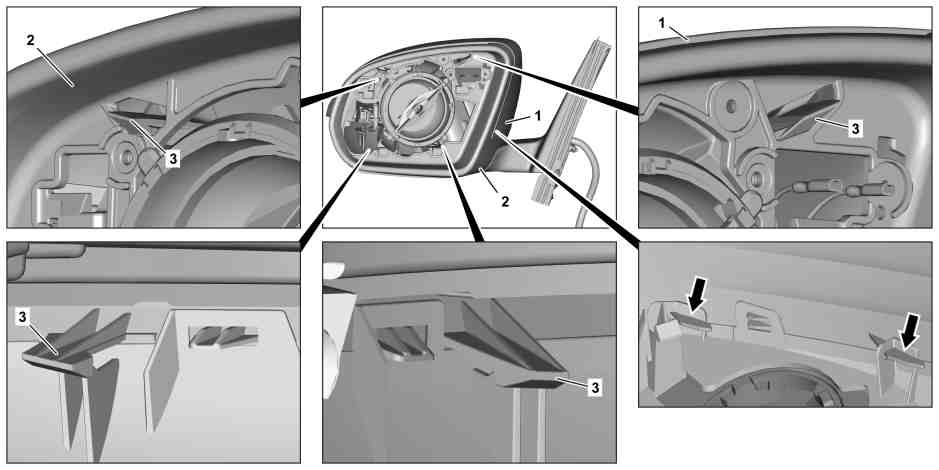 2
3
1
2
1
3
3
3