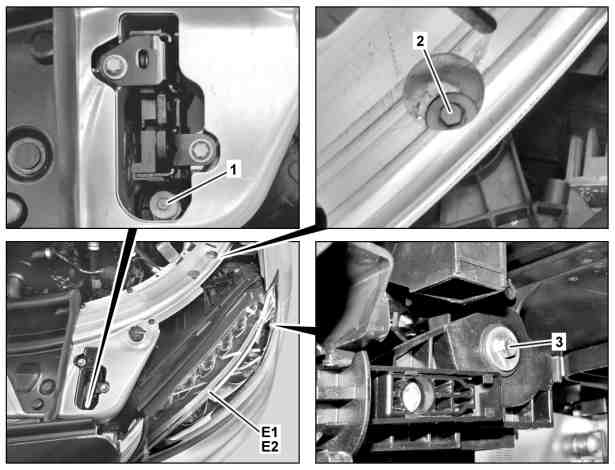 1
2
E1
E2
3