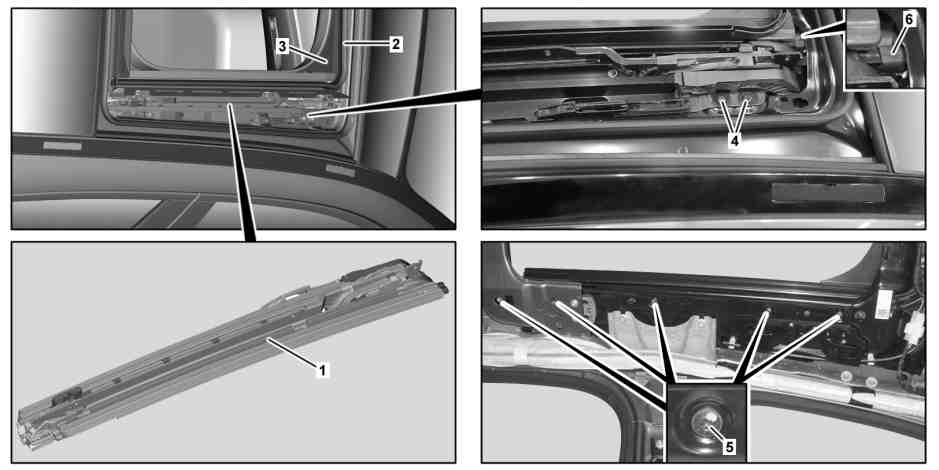 3
2
6
4
1
5