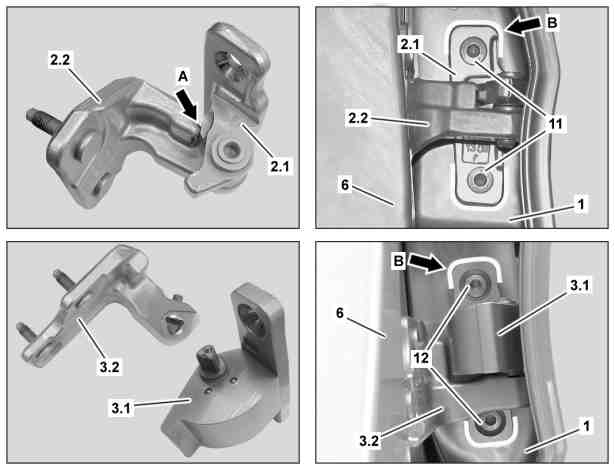 2.2
A
2.1

B
2.1
2.2
11
6
1

3.2
3.1

B
6
3.1
12
3.2
1