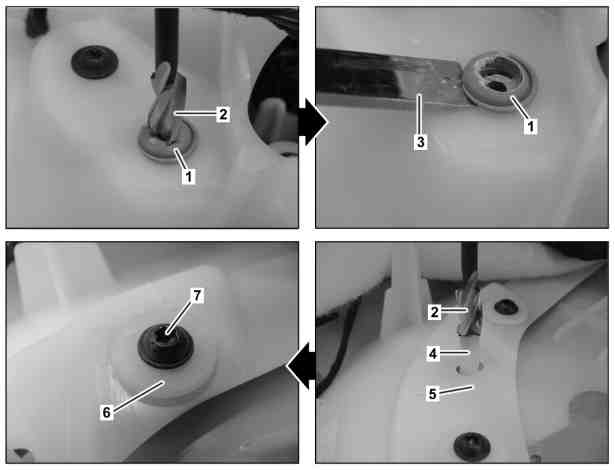 2
1
3
1
7
6
2
4
5