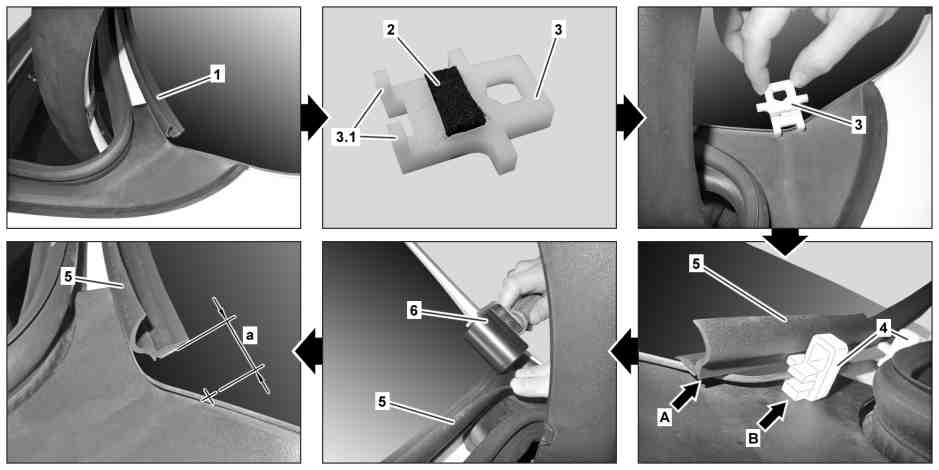 1

2
3
3.1

3

5
4
A
B

6
5

5
a