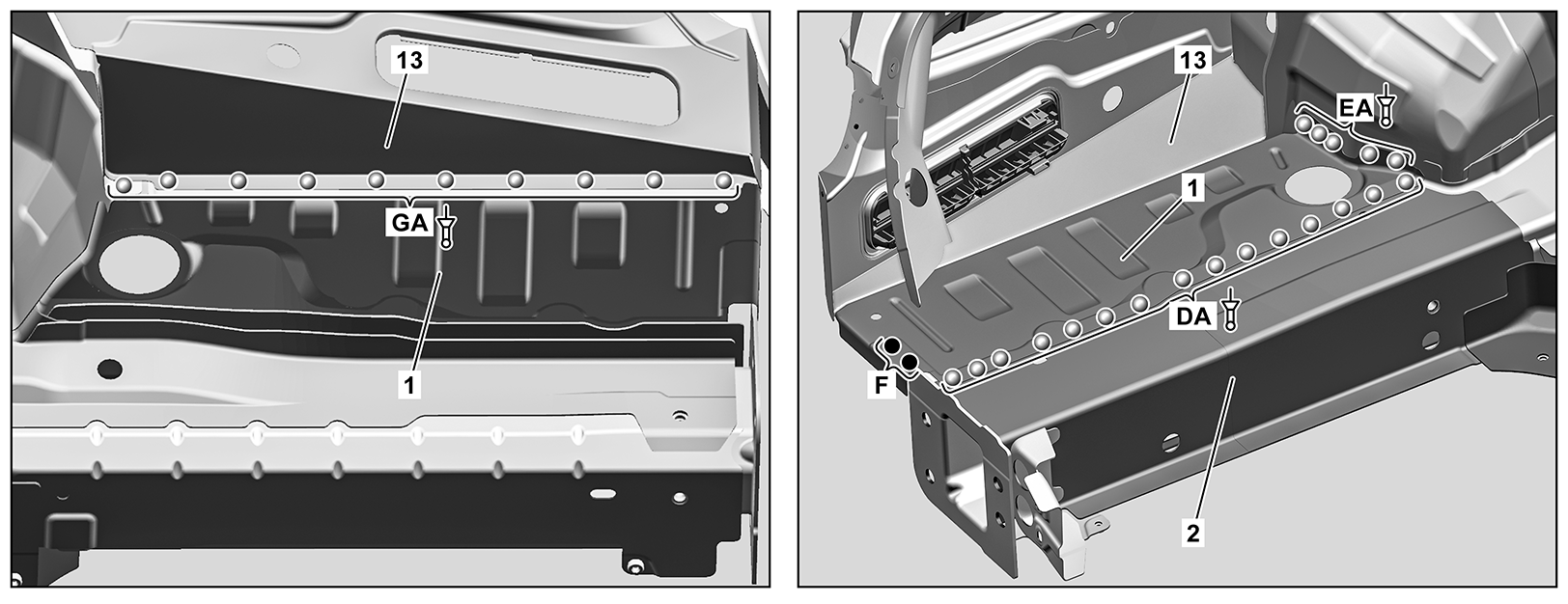 13
GA
1

13
EA
1
DA
F
2