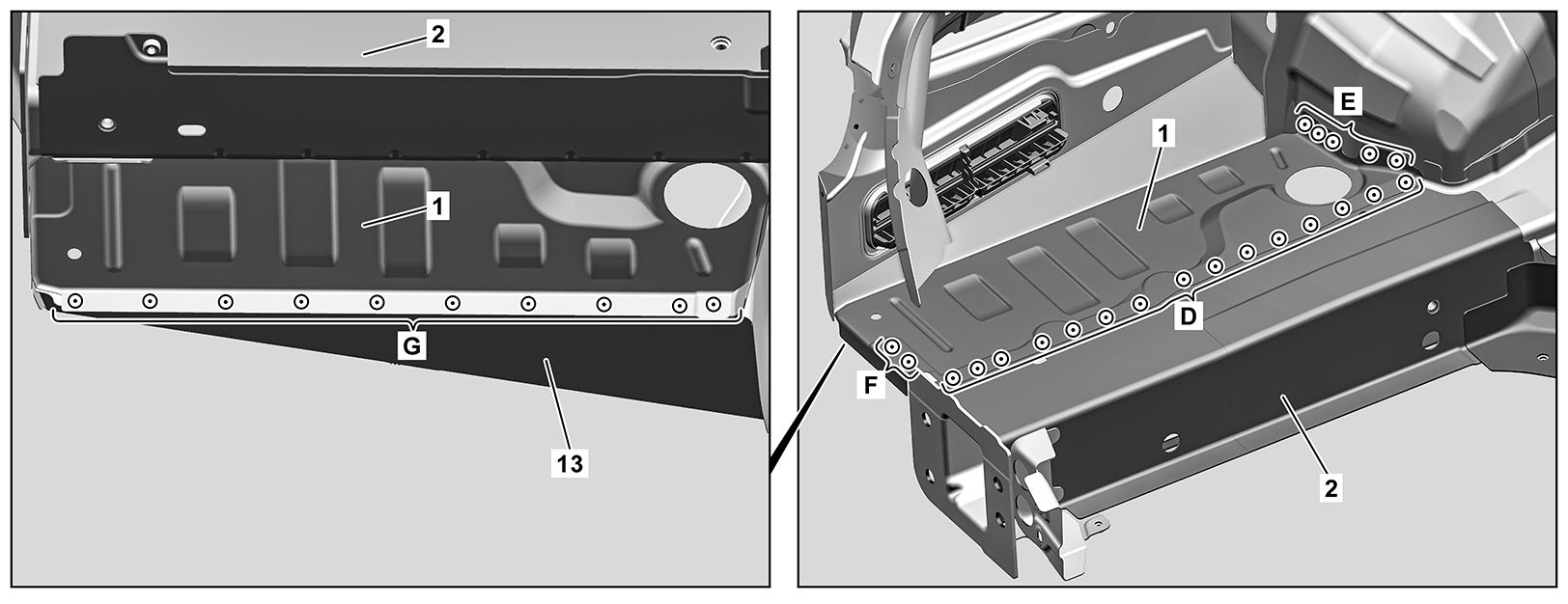 2
1
G
13
E
1
D
F
2