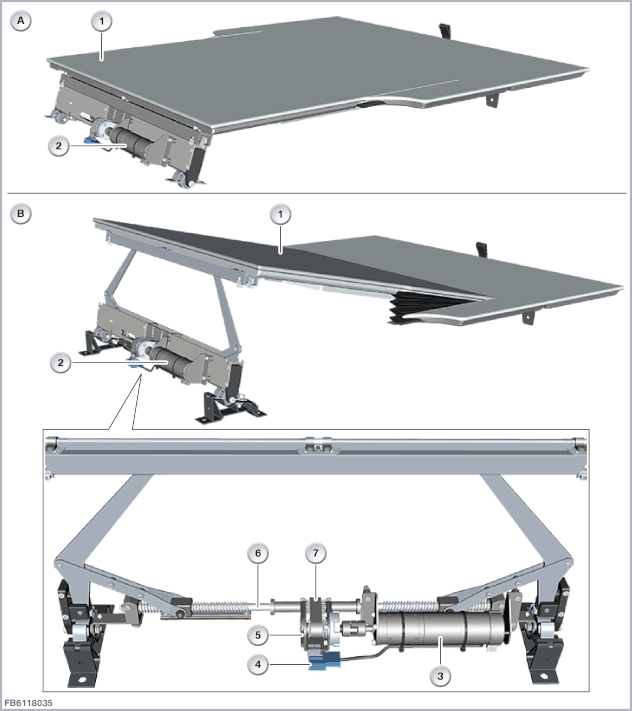 A
1
2
B
1
2
6
7
5
4
3
FB6118035