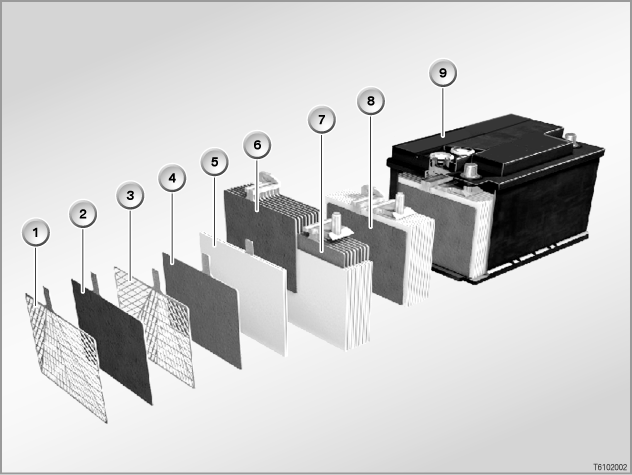 1
2
3
4
5
6
7
8
9
T6102002